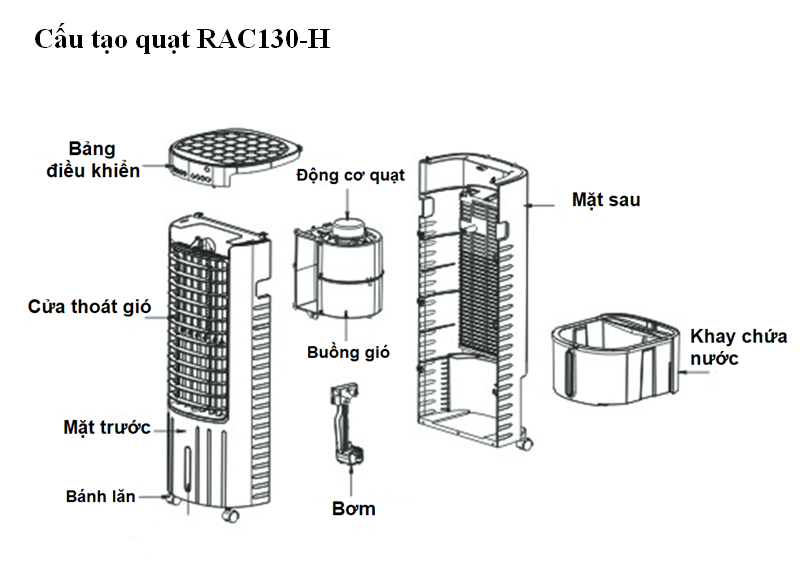 Cấu tạo quạt RAC130-H

Bảng điều khiển

Động cơ quạt

Mặt sau

Cửa thoát gió

Buồng gió

Khay chứa nước

Mặt trước

Bánh lăn

Bơm